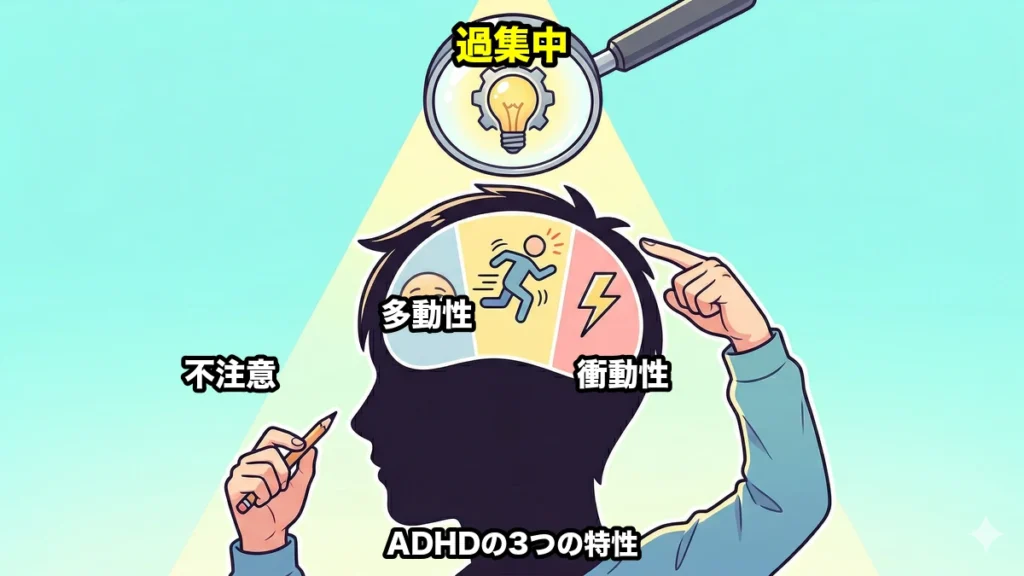 過集中

多動性

不注意

衝動性

ADHDの3つの特性